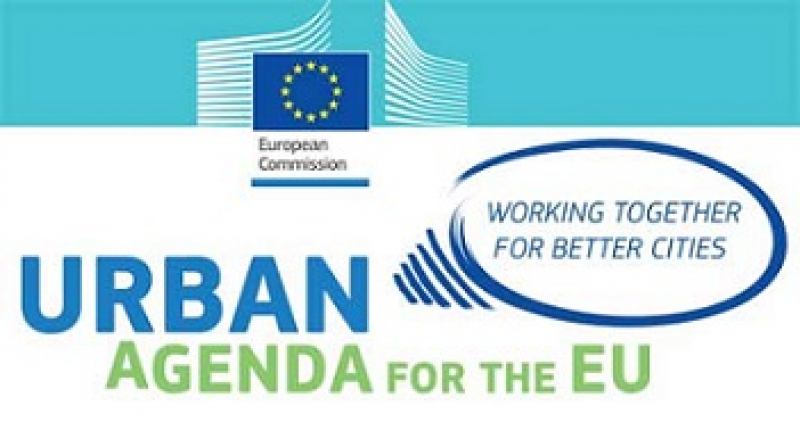 European Commission

WORKING TOGETHER FOR BETTER CITIES

URBAN
AGENDA FOR THE EU